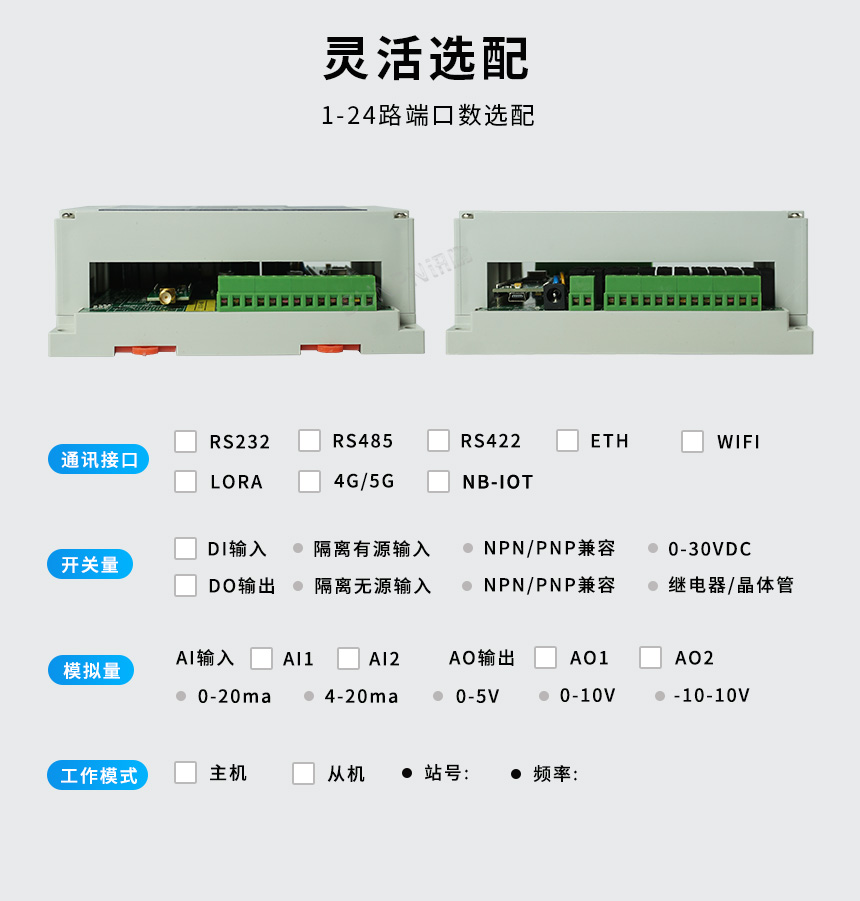 灵活选配

1-24路端口数选配

通讯接口
RS232 RS485 RS422 ETH WIFI
LORA 4G/5G NB-IOT

开关量
DI输入 隔离有源输入 NPN/PNP兼容 0-30VDC
DO输出 隔离无源输入 NPN/PNP兼容 继电器/晶体管

模拟量
AI输入 AI1 AI2 AO输出 AO1 AO2
0-20ma 4-20ma 0-5V 0-10V -10-10V

工作模式
主机 从机 站号: 频率: