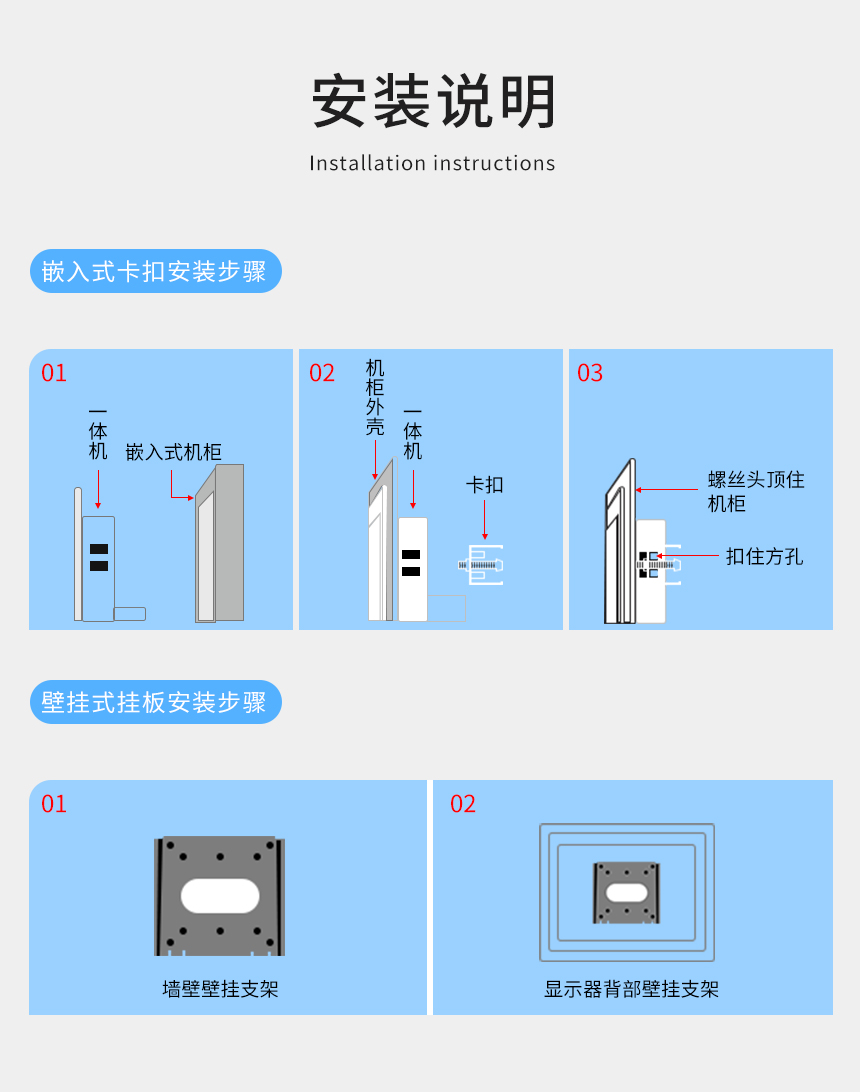 安装说明

Installation instructions

嵌入式卡扣安装步骤

01

一体机

嵌入式机柜

02

机柜外壳

一体机

卡扣

03

螺丝头顶住机柜

扣住方孔

壁挂式挂板安装步骤

01

墙壁壁挂支架

02

显示器背部壁挂支架