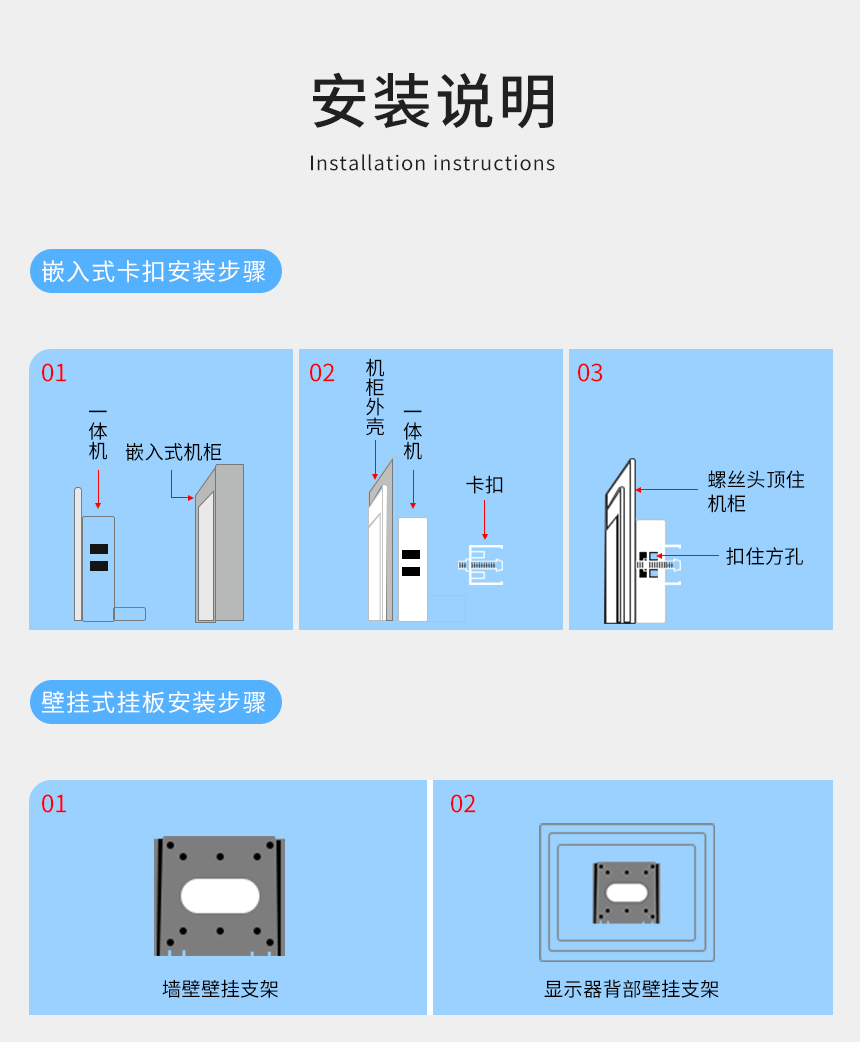 安装说明

Installation instructions

嵌入式卡扣安装步骤

01

一体机

嵌入式机柜

02

机柜外壳

一体机

卡扣

03

螺丝头顶住机柜

扣住方孔

壁挂式挂板安装步骤

01

墙壁壁挂支架

02

显示器背部壁挂支架