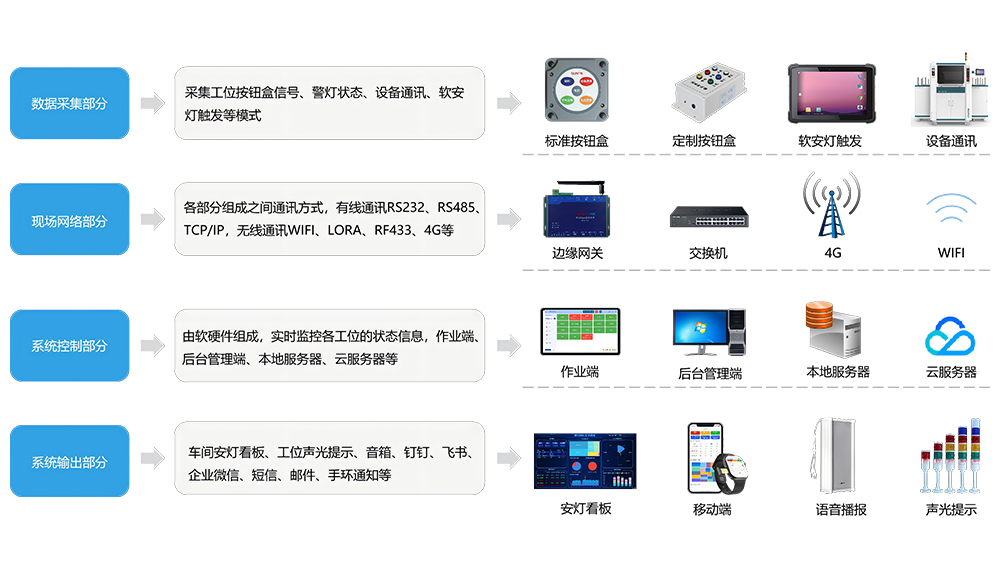 数据采集部分

采集工位按钮盒信号、警灯状态、设备通讯、软安灯触发等模式

标准按钮盒 定制按钮盒 软安灯触发 设备通讯

现场网络部分

各部分组成之间通讯方式，有线通讯RS232、RS485、TCP/IP，无线通讯WIFI、LORA、RF433、4G等

边缘网关 交换机 4G WIFI

系统控制部分

由软硬件组成，实时监控各工位的状态信息，作业端、后台管理端、本地服务器、云服务器等

作业端 后台管理端 本地服务器 云服务器

系统输出部分

车间安灯看板、工位声光提示、音箱、钉钉、飞书、企业微信、短信、邮件、手环通知等

安灯看板 移动端 语音播报 声光提示